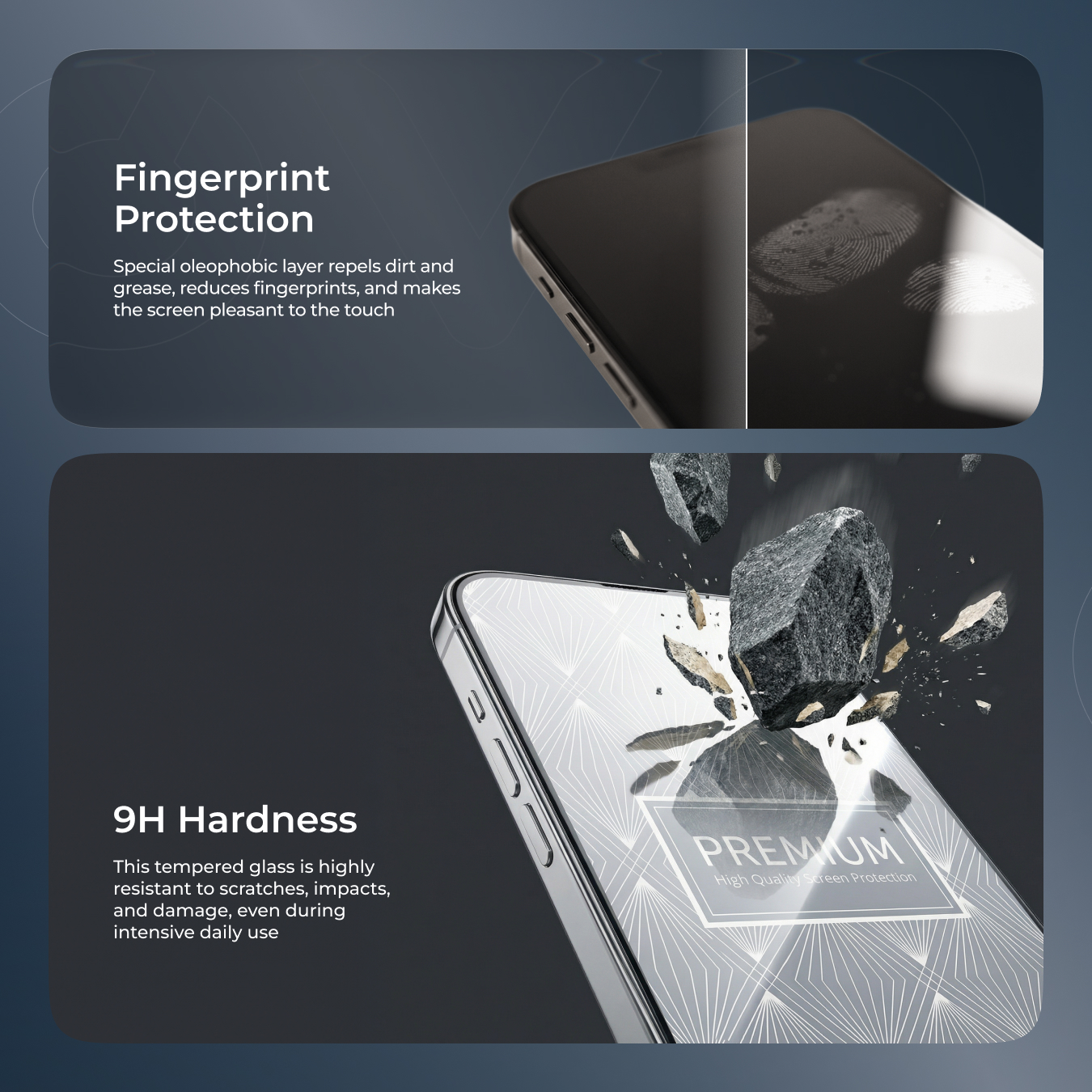 Fingerprint Protection

Special oleophobic layer repels dirt and grease, reduces fingerprints, and makes the screen pleasant to the touch

9H Hardness

This tempered glass is highly resistant to scratches, impacts, and damage, even during intensive daily use

PREMIUM
High Quality Screen Protection